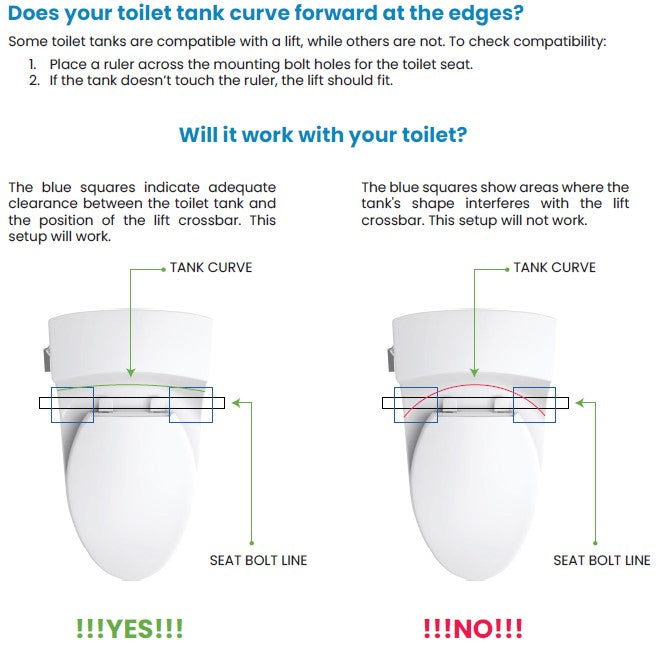 Does your toilet tank curve forward at the edges?

Some toilet tanks are compatible with a lift, while others are not. To check compatibility:

1. Place a ruler across the mounting bolt holes for the toilet seat.
2. If the tank doesn't touch the ruler, the lift should fit.

Will it work with your toilet?

The blue squares indicate adequate clearance between the toilet tank and the position of the lift crossbar. This setup will work.

TANK CURVE

SEAT BOLT LINE

!!!YES!!!

The blue squares show areas where the tank's shape interferes with the lift crossbar. This setup will not work.

TANK CURVE

SEAT BOLT LINE

!!!NO!!!